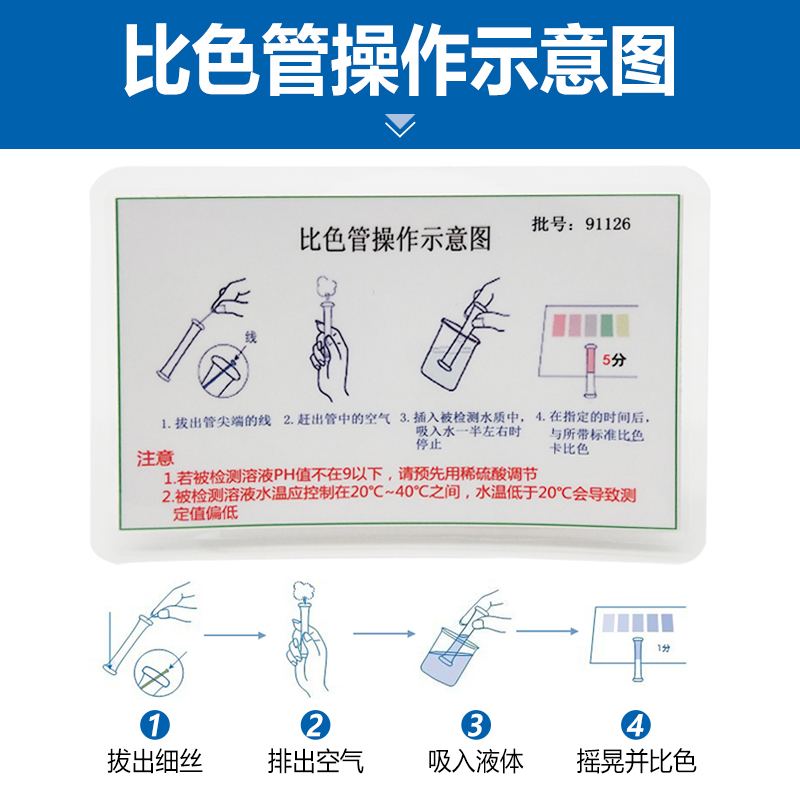 比色管操作示意图

比色管操作示意图

批号：91126

线

5分

1. 拔出管尖端的线

2. 赶出管中的空气

3. 插入被检测水质中，吸入水一半左右时停止

4. 在指定的时间后，与所带标准比色卡比色

注意

1.若被检测溶液PH值不在9以下，请预先用稀硫酸调节

2.被检测溶液水温应控制在20℃~40℃之间，水温低于20℃会导致测定值偏低

1分

1
拔出细丝

2
排出空气

3
吸入液体

4
摇晃并比色