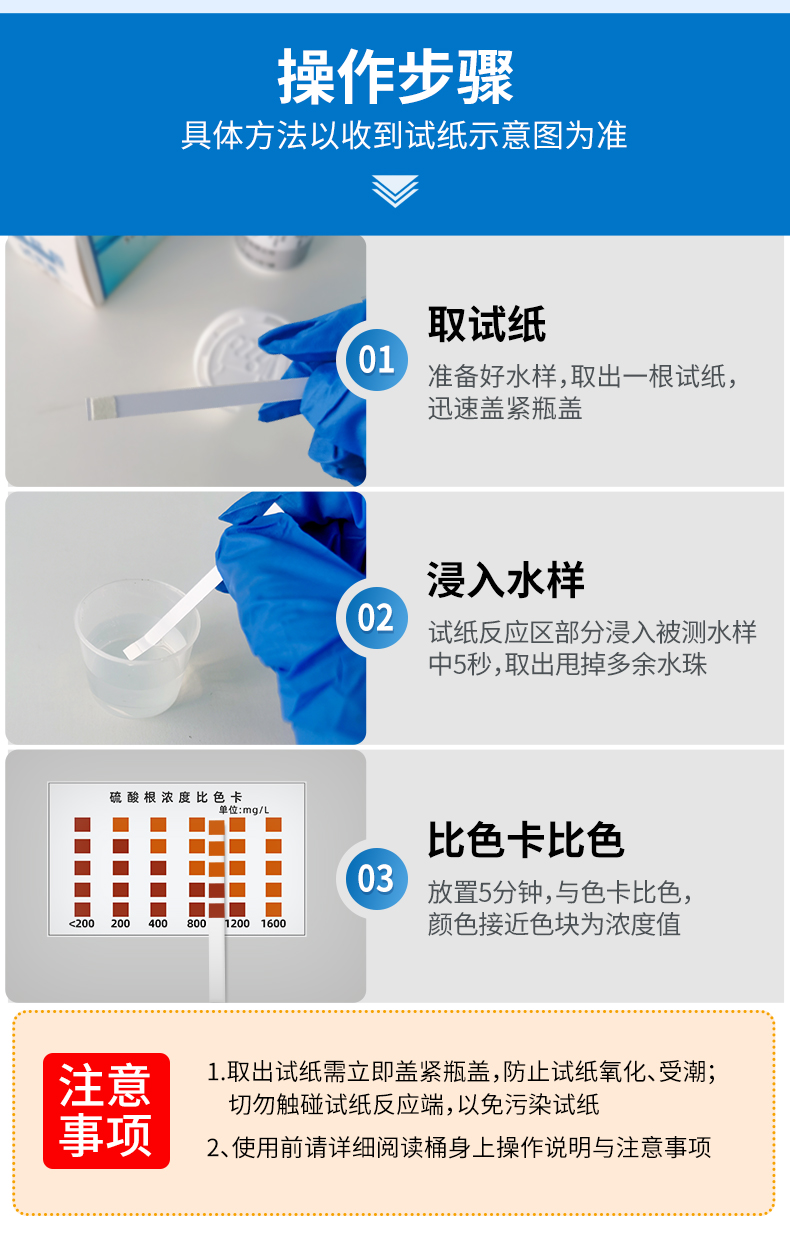 操作步骤
具体方法以收到试纸示意图为准

01
取试纸
准备好水样，取出一根试纸，迅速盖紧瓶盖

02
浸入水样
试纸反应区部分浸入被测水样中5秒，取出甩掉多余水珠

硫酸根浓度比色卡
单位：mg/L
<200 200 400 800 1200 1600

03
比色卡比色
放置5分钟，与色卡比色，颜色接近色块为浓度值

注意事项
1.取出试纸需立即盖紧瓶盖，防止试纸氧化、受潮；切勿触碰试纸反应端，以免污染试纸
2、使用前请详细阅读桶身上操作说明与注意事项